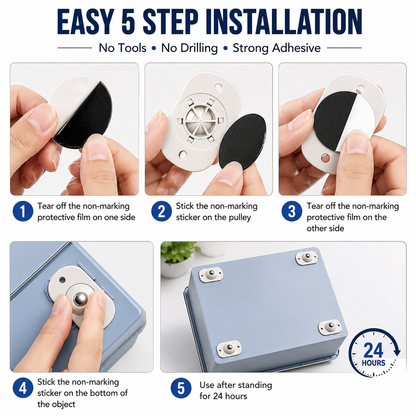 EASY 5 STEP INSTALLATION

No Tools • No Drilling • Strong Adhesive

1 Tear off the non-marking protective film on one side

2 Stick the non-marking sticker on the pulley

3 Tear off the non-marking protective film on the other side

24 HOURS

4 Stick the non-marking sticker on the bottom of the object

5 Use after standing for 24 hours